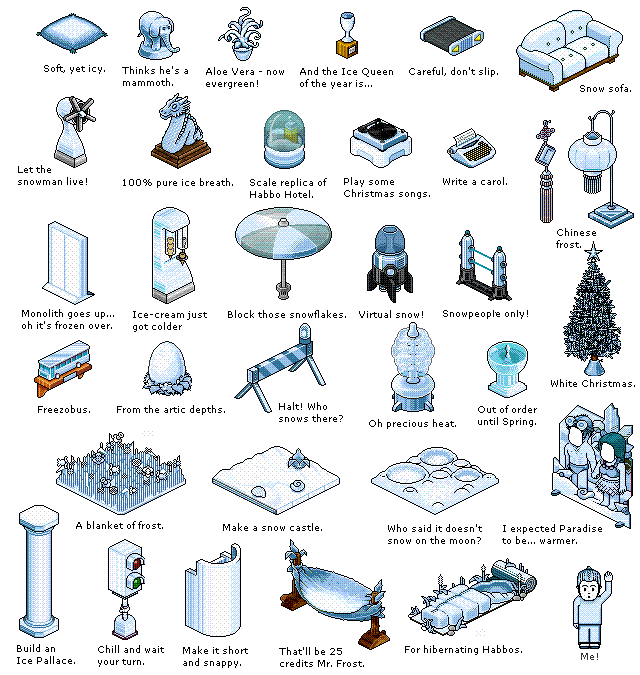 Soft, yet icy.

Thinks he's a mammoth.

Aloe Vera - now evergreen!

And the Ice Queen of the year is...

Careful, don't slip.

Snow sofa.

Let the snowman live!

100% pure ice breath.

Scale replica of Habbo Hotel.

Play some Christmas songs.

Write a carol.

Chinese frost.

Monolith goes up... oh it's frozen over.

Ice-cream just got colder

Block those snowflakes.

Virtual snow!

Snowpeople only!

White Christmas.

Freezobus.

From the artic depths.

Halt! Who snows there?

Oh precious heat.

Out of order until Spring.

A blanket of frost.

Make a snow castle.

Who said it doesn't snow on the moon?

I expected Paradise to be... warmer.

Build an Ice Pallace.

Chill and wait your turn.

Make it short and snappy.

That'll be 25 credits Mr. Frost.

For hibernating Habbos.

Me!