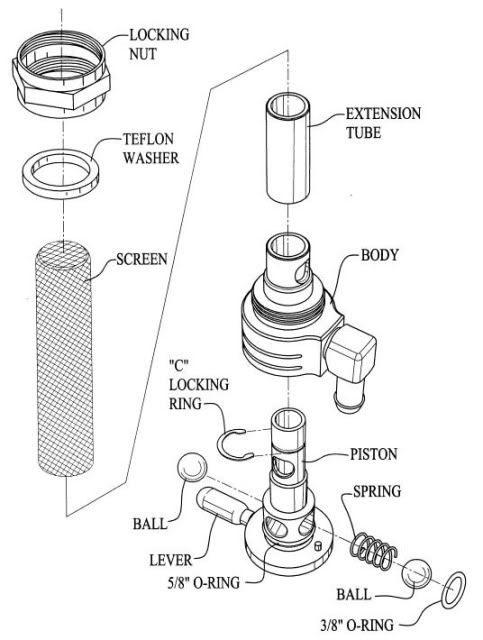 LOCKING NUT

TEFLON WASHER

SCREEN

EXTENSION TUBE

BODY

"C" LOCKING RING

PISTON

SPRING

BALL

LEVER

5/8" O-RING

BALL

3/8" O-RING