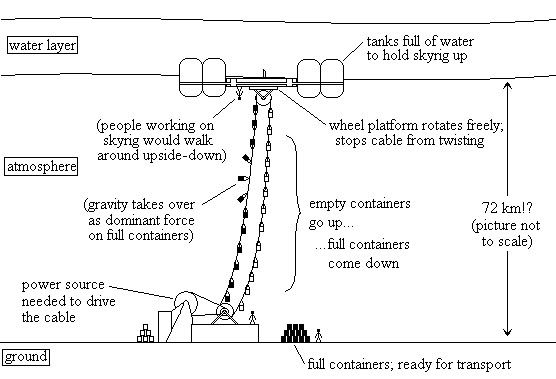 water layer

tanks full of water to hold skyrig up

(people working on skyrig would walk around upside-down)

wheel platform rotates freely; stops cable from twisting

atmosphere

(gravity takes over as dominant force on full containers)

empty containers go up...

...full containers come down

72 km!? (picture not to scale)

power source needed to drive the cable

ground

full containers; ready for transport