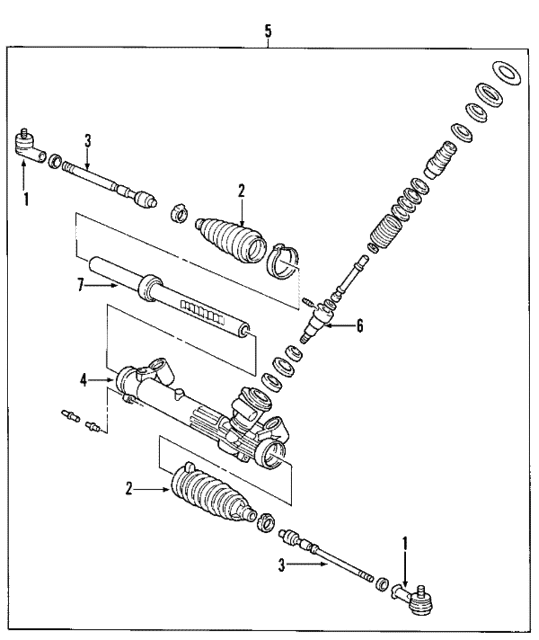 5
3
1
2
7
6
4
2
1
3